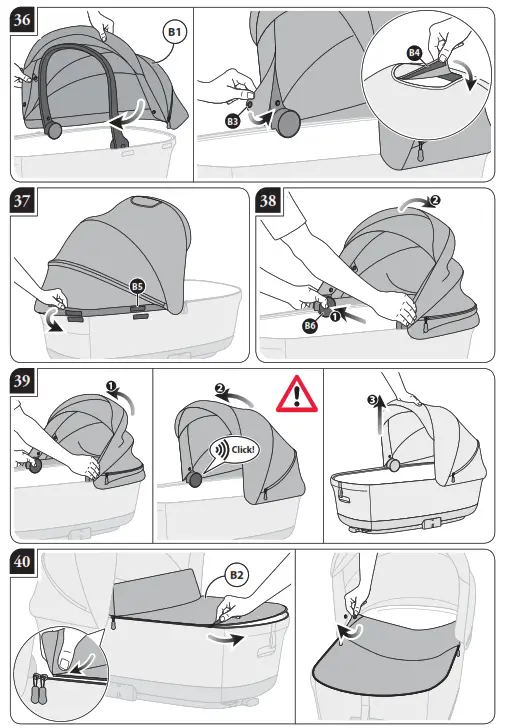 36
B1
B3
B4
37
B5
38
2
B6
1
39
1
2
Click!
3
40
B2