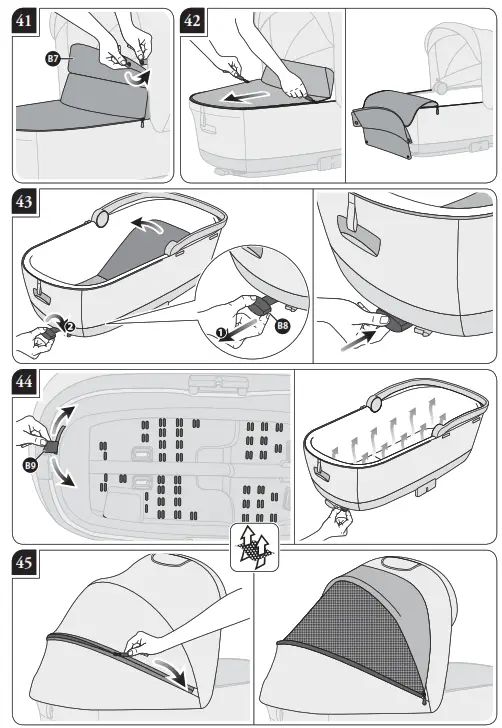 41

B7

42

43

2

1

B8

44

B9

45