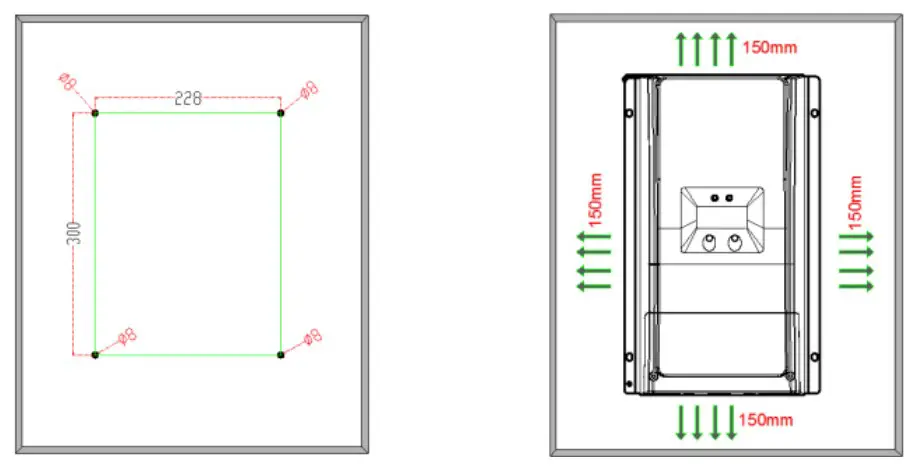 Ø8
228
Ø8
300
Ø8
Ø8

150mm
150mm
150mm
150mm