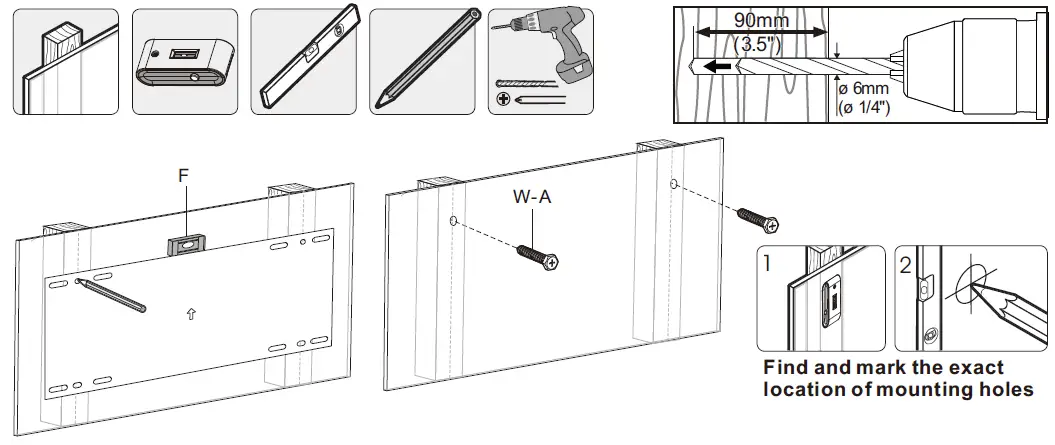 90mm
(3.5")
ø 6mm
(ø 1/4")

F

W-A

1

2

Find and mark the exact location of mounting holes