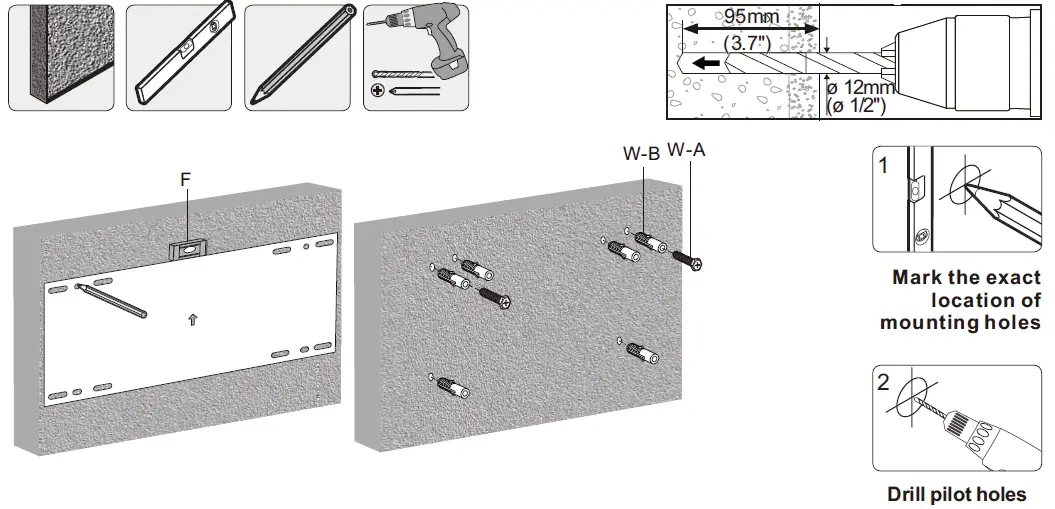 95mm
(3.7")
ø 12mm
(ø 1/2")

F

W-B W-A

1

Mark the exact location of mounting holes

2

Drill pilot holes