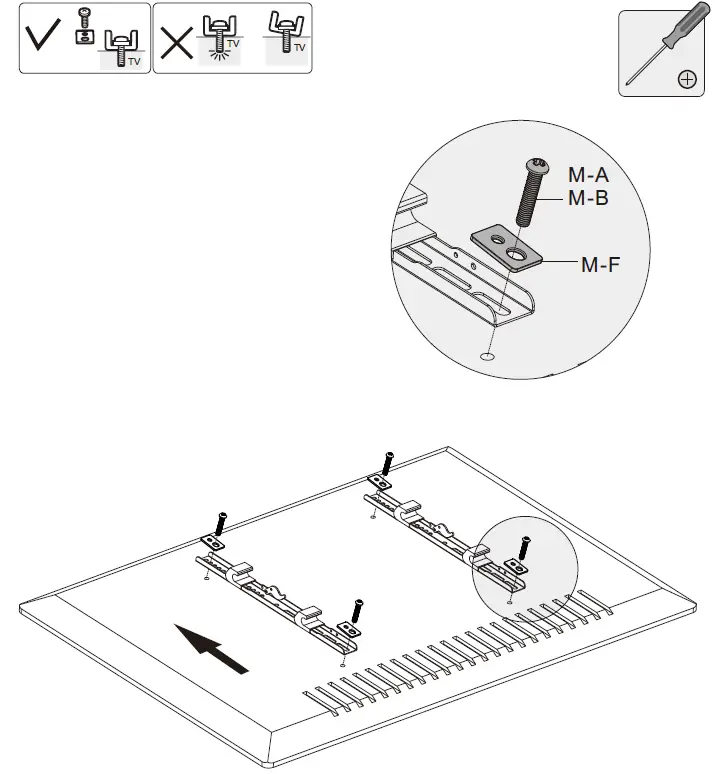 TV

TV

TV

M-A
M-B

M-F