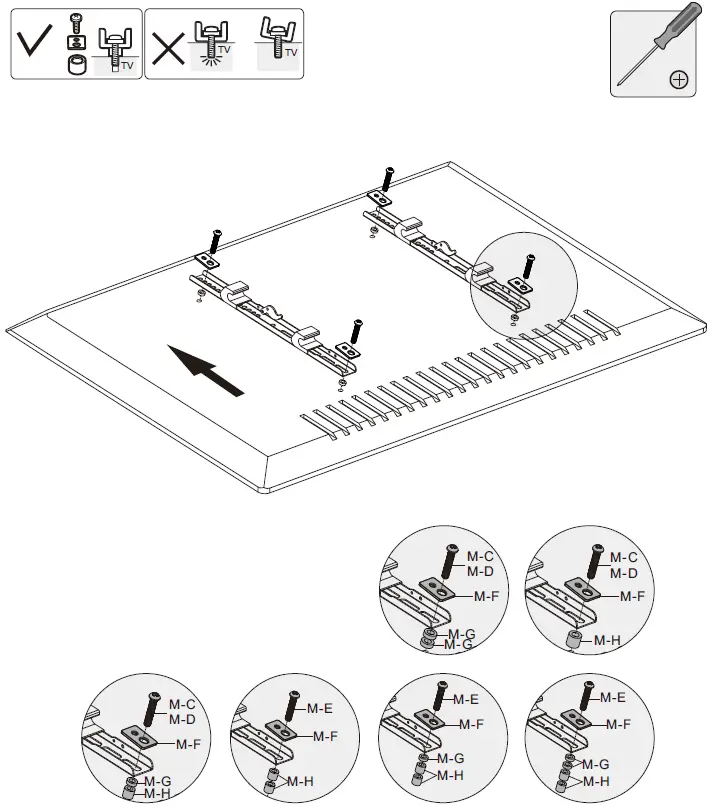 TV

TV

TV

M-C
M-D
M-F
M-G
M-G

M-C
M-D
M-F
M-H

M-C
M-D
M-F
M-G
M-H

M-E
M-F
M-H

M-E
M-F
M-G
M-H

M-E
M-F
M-G
M-H