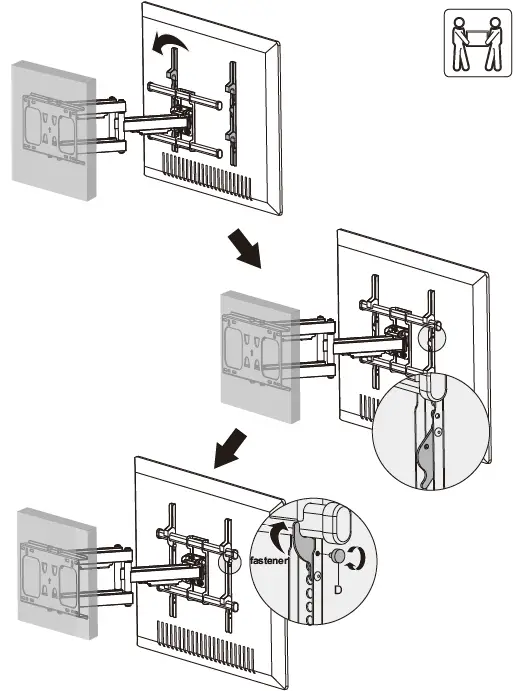 fastener
D