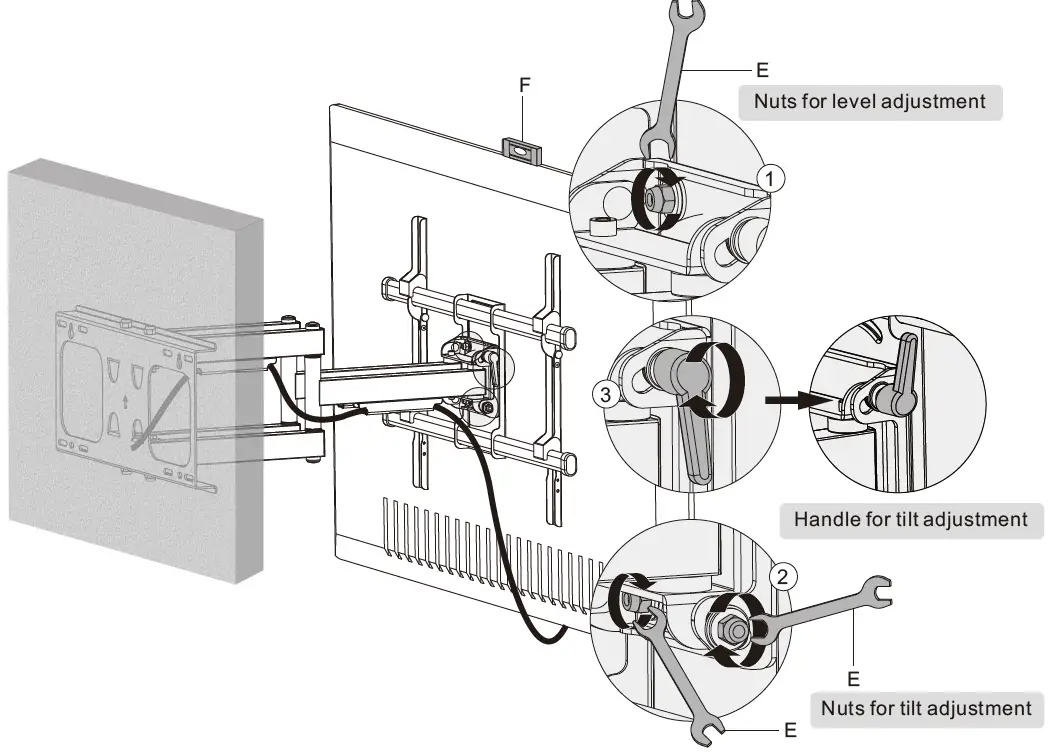 F

E

Nuts for level adjustment

1

3

Handle for tilt adjustment

2

E

Nuts for tilt adjustment

E