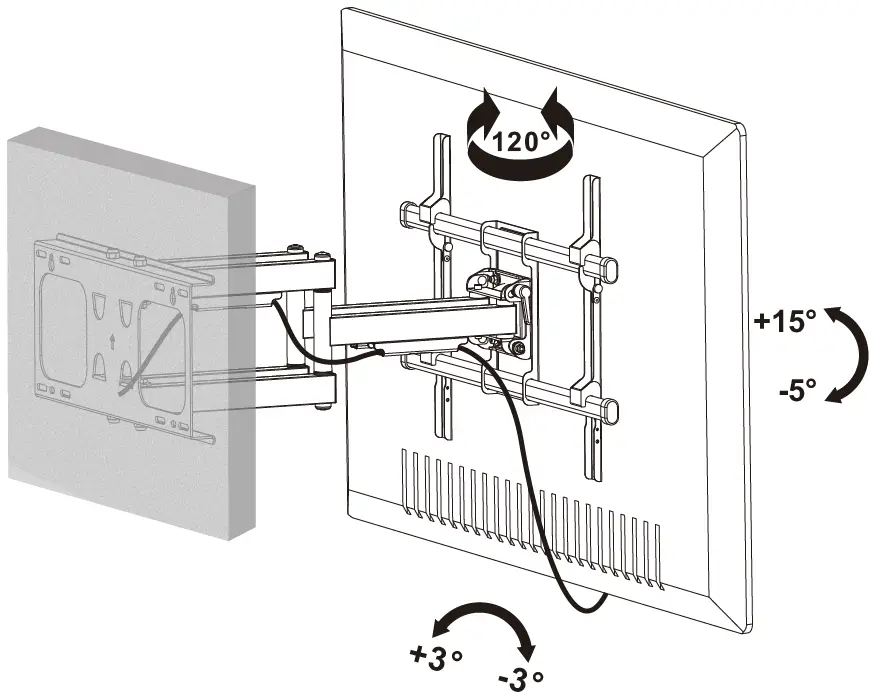 120°

+15°

-5°

+3°

-3°