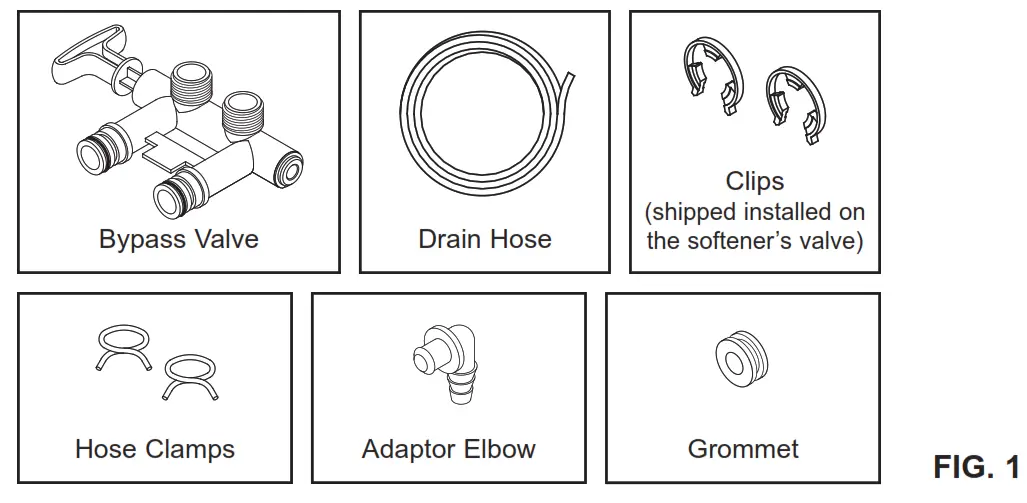 Bypass Valve

Drain Hose

Clips
(shipped installed on the softener's valve)

Hose Clamps

Adaptor Elbow

Grommet

FIG. 1