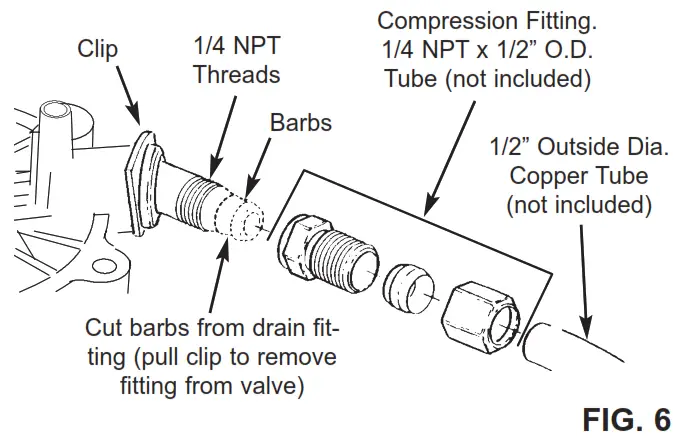 Clip

1/4 NPT Threads

Barbs

Compression Fitting. 1/4 NPT x 1/2” O.D. Tube (not included)

1/2” Outside Dia. Copper Tube (not included)

Cut barbs from drain fitting (pull clip to remove fitting from valve)

FIG. 6