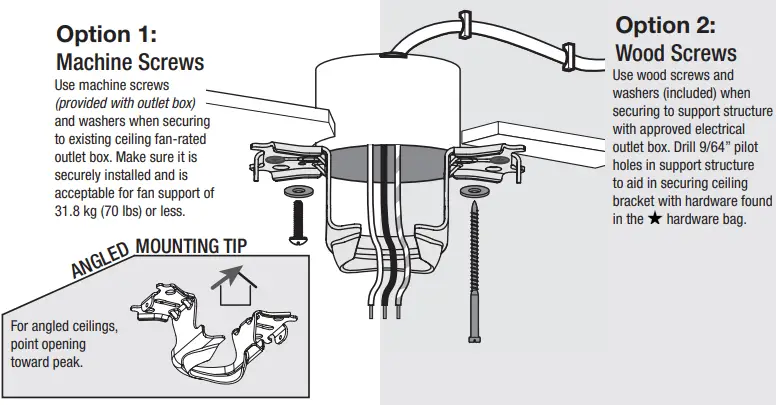 Option 1:
Machine Screws
Use machine screws (provided with outlet box) and washers when securing to existing ceiling fan-rated outlet box. Make sure it is securely installed and is acceptable for fan support of 31.8 kg (70 lbs) or less.

ANGLED MOUNTING TIP
For angled ceilings, point opening toward peak.

Option 2:
Wood Screws
Use wood screws and washers (included) when securing to support structure with approved electrical outlet box. Drill 9/64" pilot holes in support structure to aid in securing ceiling bracket with hardware found in the ★ hardware bag.