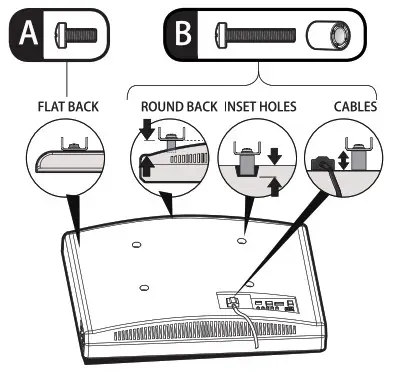 A

B

FLAT BACK

ROUND BACK

INSET HOLES

CABLES