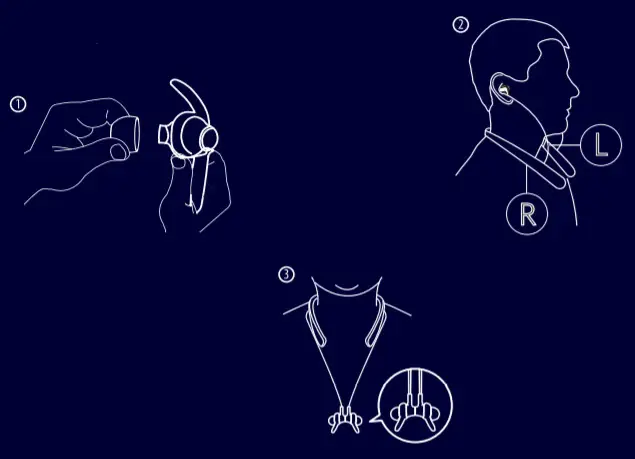 ①

②

L

R

③