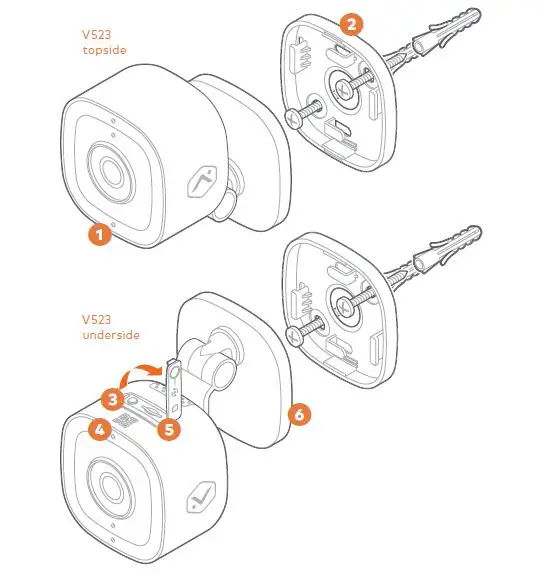 V523
topside

2

1

V523
underside

3

4

5

6