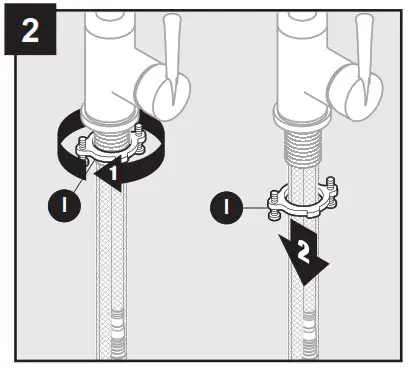 2

1

I

I

2