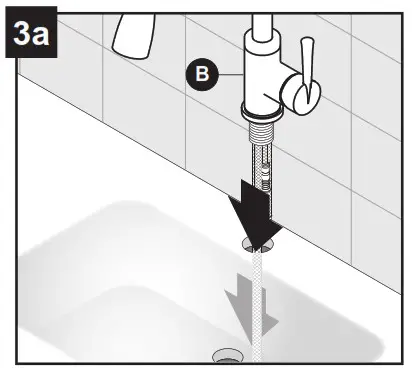 3a

B