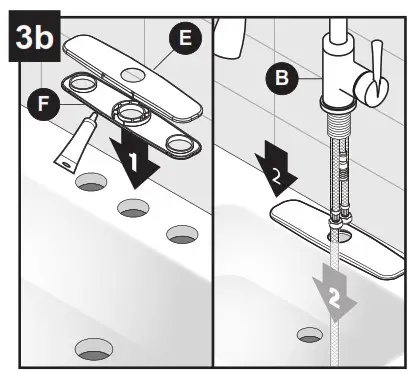 3b

E

F

1

B

2

2