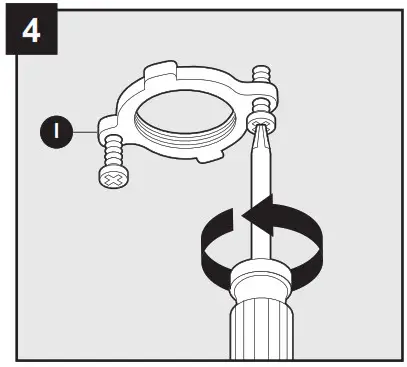 4

I