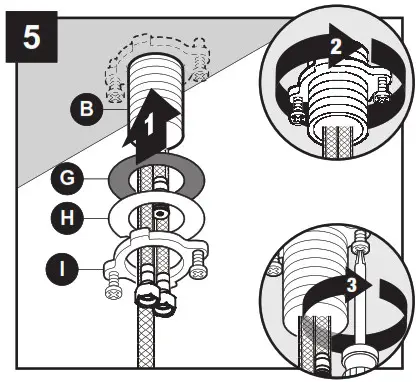 5

B

1

G

H

I

2

3