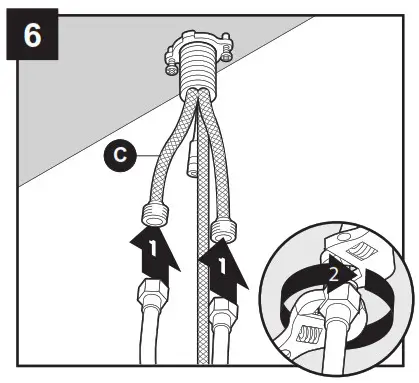 6

C

1

1

2