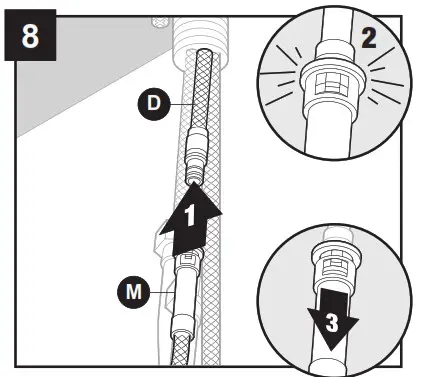 8

2

D

1

M

3