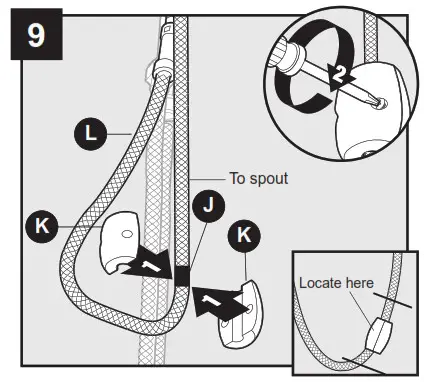 9

2

L

To spout

J

K

K

1

1

Locate here