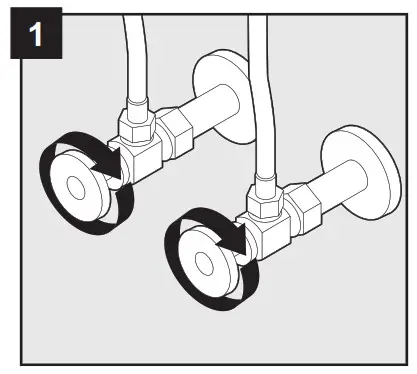 1