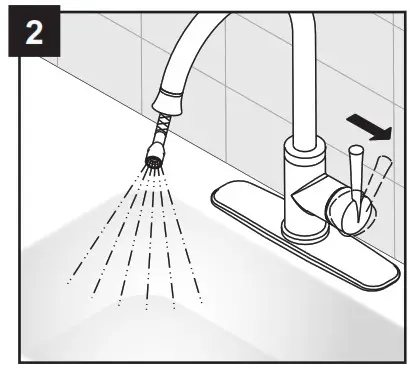 2