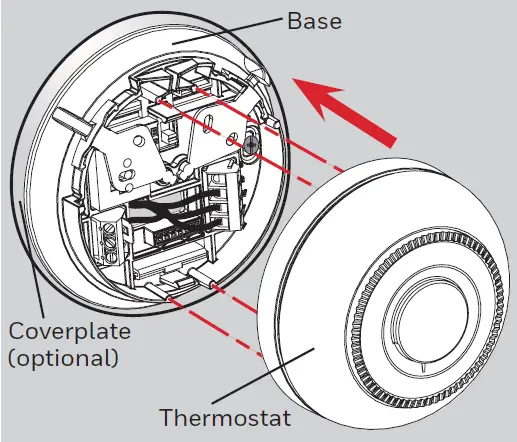 Base

Coverplate
(optional)

Thermostat