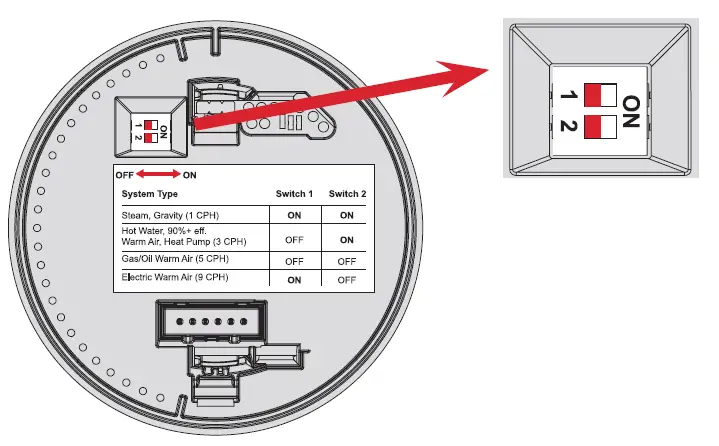 ON
1 2

OFF ON

| System Type | Switch 1 | Switch 2 |
|---|---|---|
| Steam, Gravity (1 CPH) | ON | ON |
| Hot Water, 90%+ eff. Warm Air, Heat Pump (3 CPH) | OFF | ON |
| Gas/Oil Warm Air (5 CPH) | OFF | OFF |
| Electric Warm Air (9 CPH) | ON | OFF |

ON
1 2