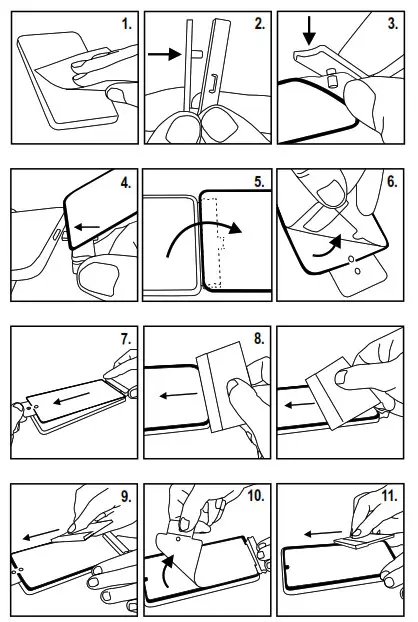 1.

2.

3.

4.

5.

6.

7.

8.

9.

10.

11.