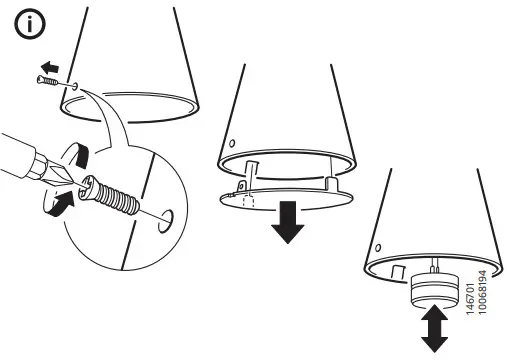 i

146701
10068194