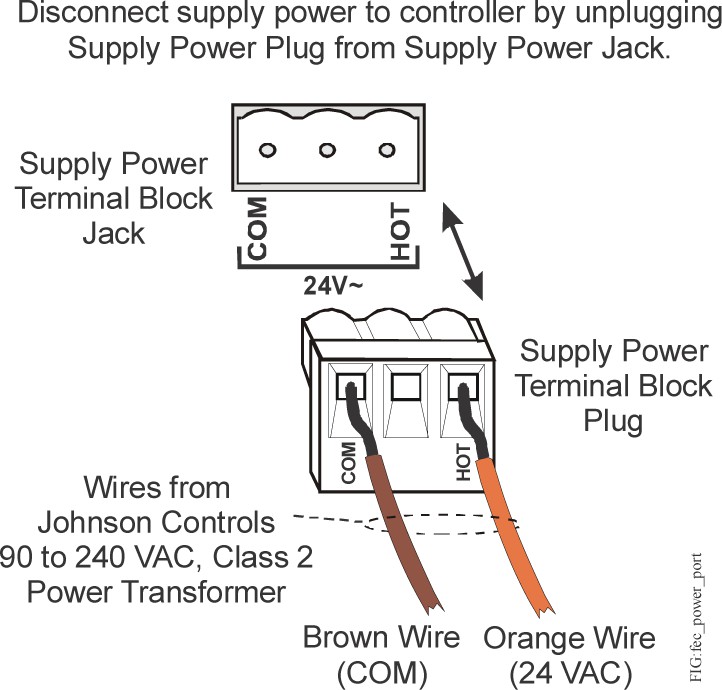 Disconnect supply power to controller by unplugging Supply Power Plug from Supply Power Jack.

Supply Power Terminal Block Jack

COM

HOT

24V~

Supply Power Terminal Block Plug

COM

HOT

Wires from Johnson Controls 90 to 240 VAC, Class 2 Power Transformer

Brown Wire (COM)

Orange Wire (24 VAC)

FIG:fec_power_port