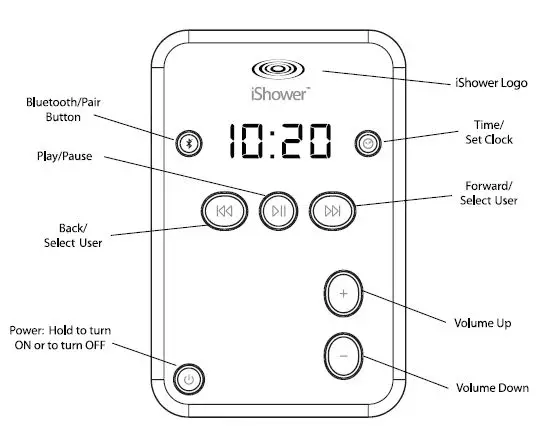 iShower™

iShower Logo

Bluetooth/Pair Button

10:20

Time/ Set Clock

Play/Pause

Forward/ Select User

Back/ Select User

+

Volume Up

Power: Hold to turn ON or to turn OFF

−

Volume Down