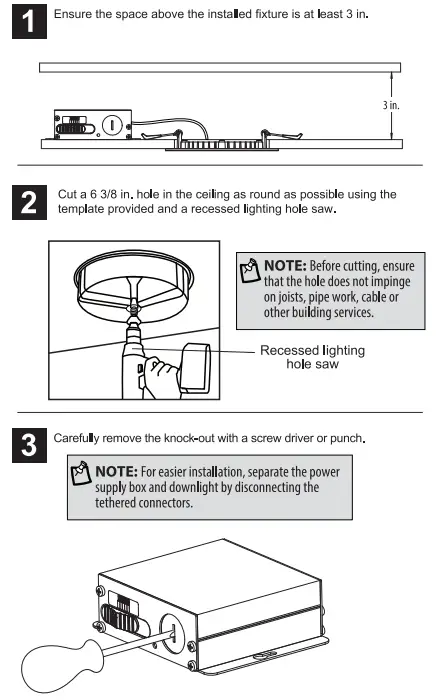 1 Ensure the space above the installed fixture is at least 3 in.

3 in.

2 Cut a 6 3/8 in. hole in the ceiling as round as possible using the template provided and a recessed lighting hole saw.

NOTE: Before cutting, ensure that the hole does not impinge on joists, pipe work, cable or other building services.

Recessed lighting hole saw

3 Carefully remove the knock-out with a screw driver or punch.

NOTE: For easier installation, separate the power supply box and downlight by disconnecting the tethered connectors.