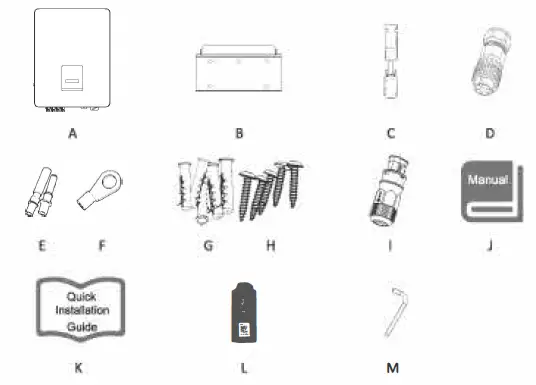 A

B

C

D

E

F

G

H

I

Manual

J

Quick Installation Guide

K

L

M