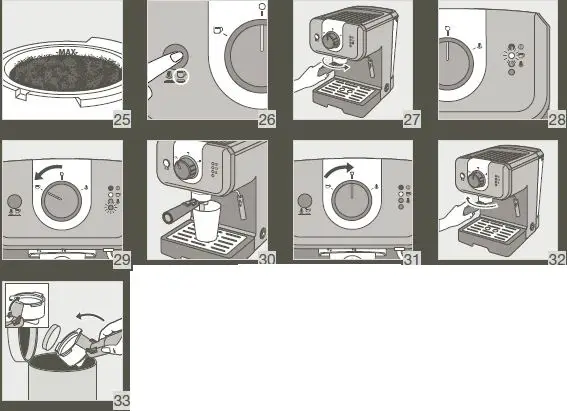 -MAX-
25
26
27
28
29
30
31
32
33