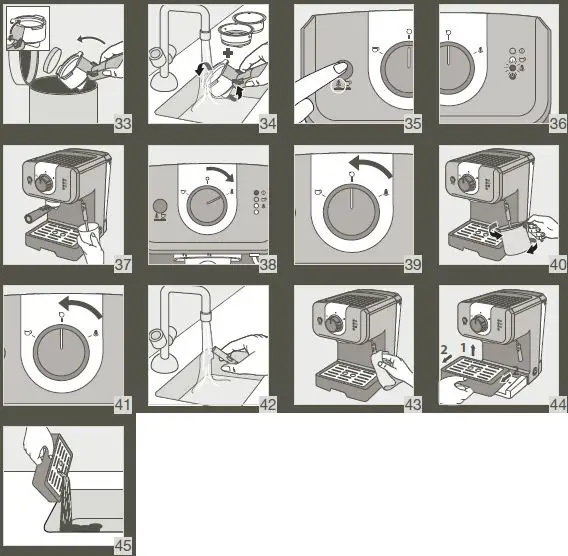 33
34
35
36
37
38
39
40
41
42
43
2 1 2
44
45