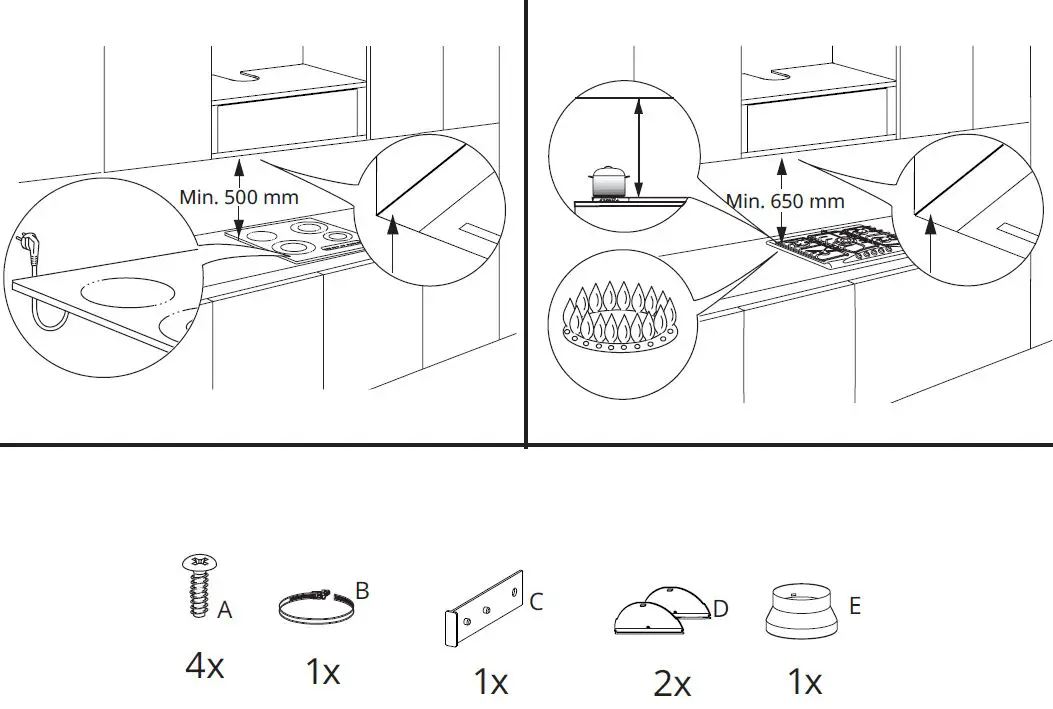 Min. 500 mm

Min. 650 mm

A
4x

B
1x

C
1x

D
2x

E
1x