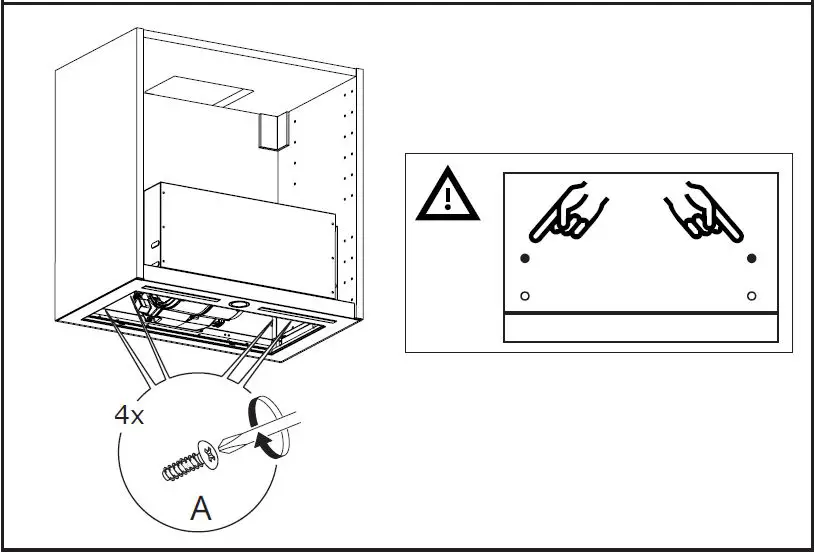 4x
A