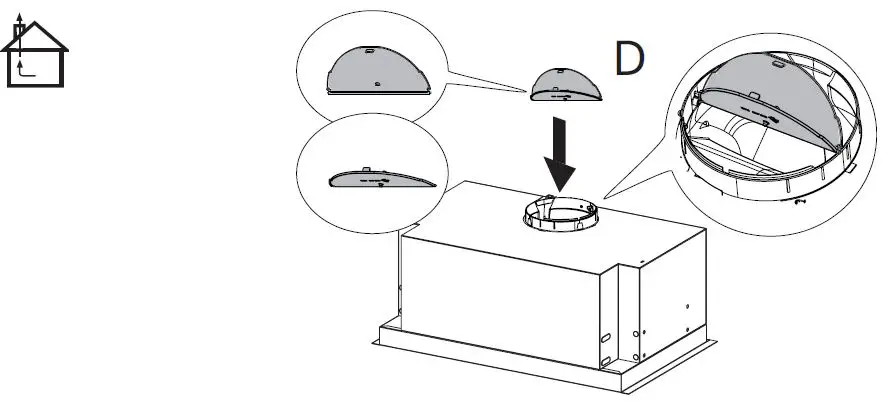 D