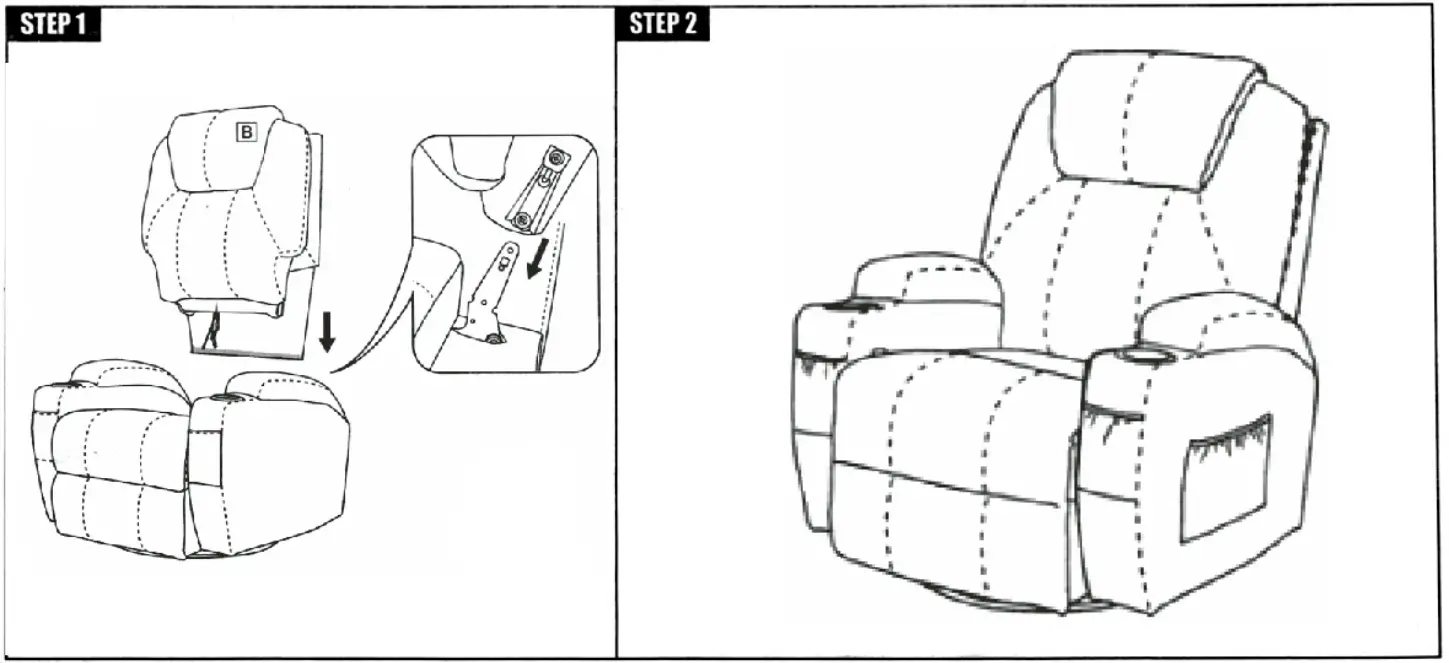 STEP 1

B

STEP 2