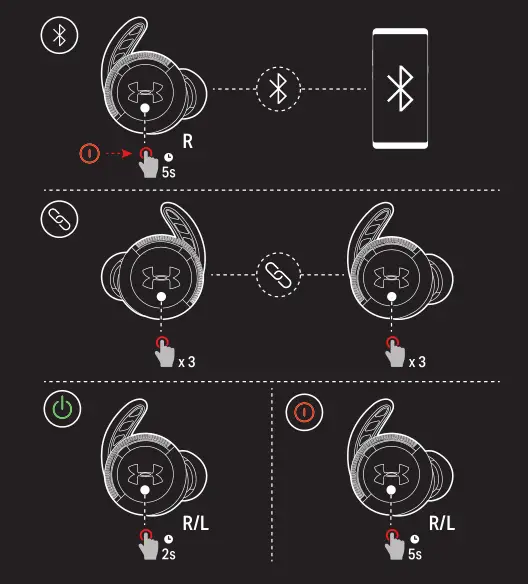 R
5s

x 3
x 3

R/L
2s

R/L
5s