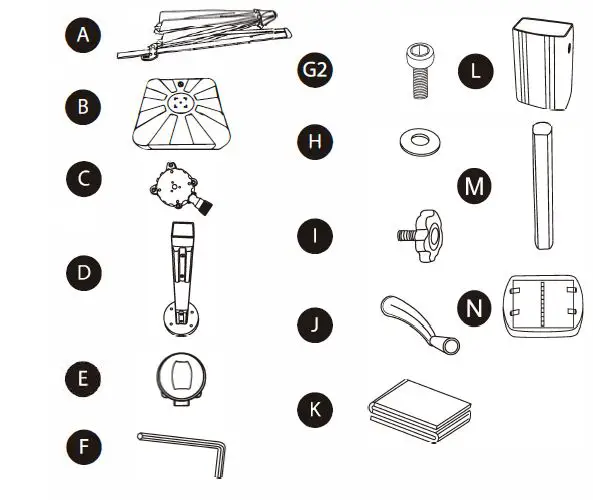 A
B
C
D
E
F
G2
H
I
J
K
L
M
N