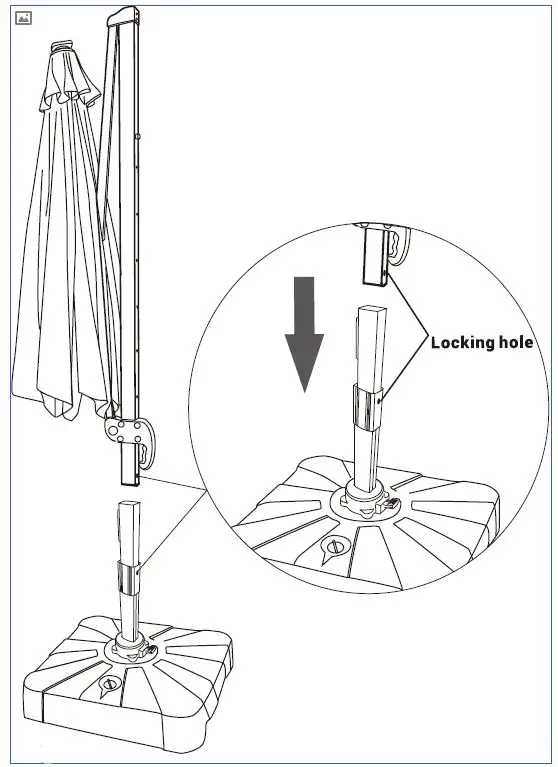 Locking hole