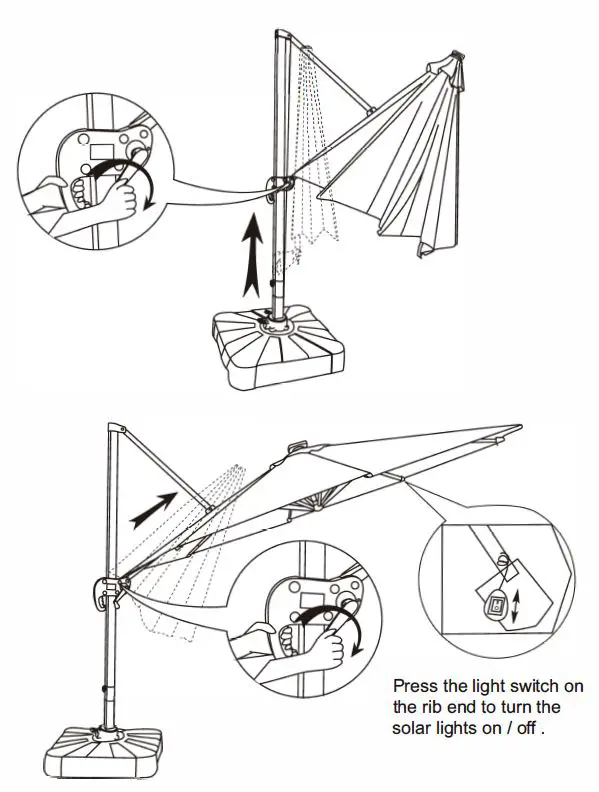 Press the light switch on the rib end to turn the solar lights on / off .