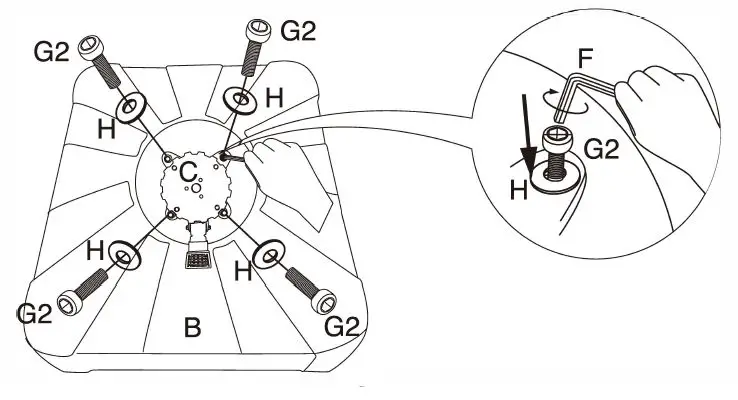 G2
G2
H
H
C
H
H
G2
G2
B
F
G2
H