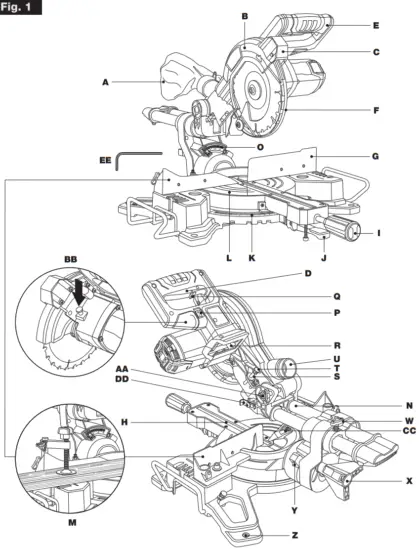 Fig. 1

B
E
C
A
F
O
EE
G
I
L
K
J
BB
D
Q
P
R
U
T
S
AA
DD
N
H
W
CC
X
Y
M
Z