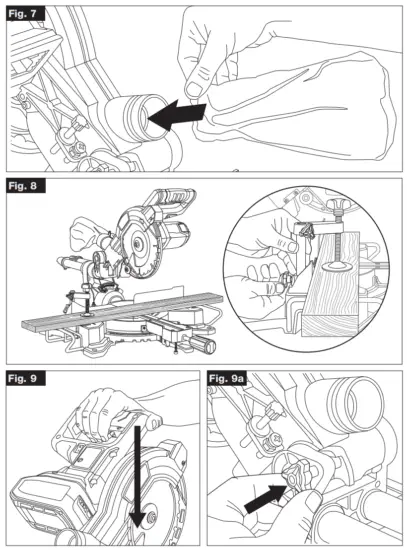 Fig. 7

Fig. 8

Fig. 9

Fig. 9a