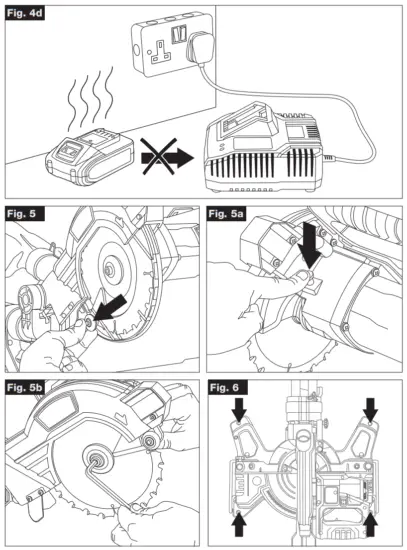 Fig. 4d

Fig. 5

Fig. 5a

Fig. 5b

Fig. 6