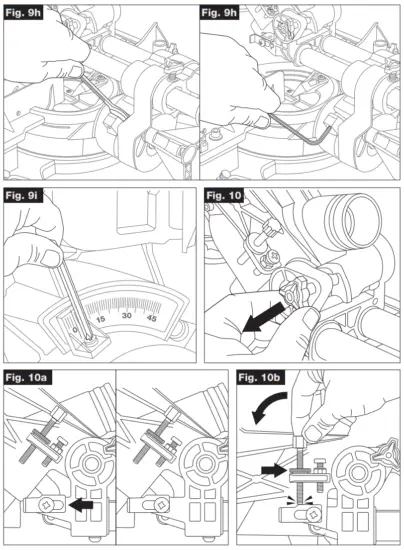 Fig. 9h

Fig. 9h

Fig. 9i

0 15 30 45

Fig. 10

Fig. 10a

Fig. 10b