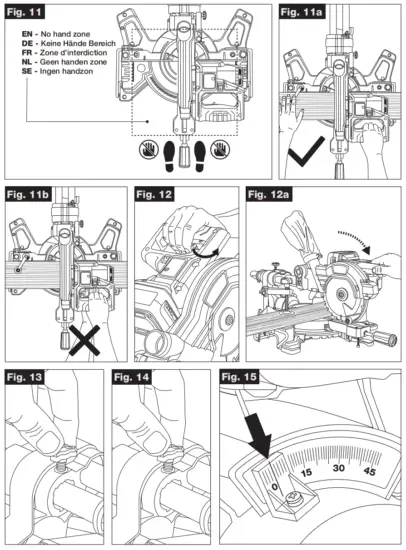 Fig. 11

EN - No hand zone
DE - Keine Hände Bereich
FR - Zone d'interdiction
NL - Geen handen zone
SE - Ingen handzon

Fig. 11a

Fig. 11b

Fig. 12

Fig. 12a

Fig. 13

Fig. 14

Fig. 15

0 15 30 45